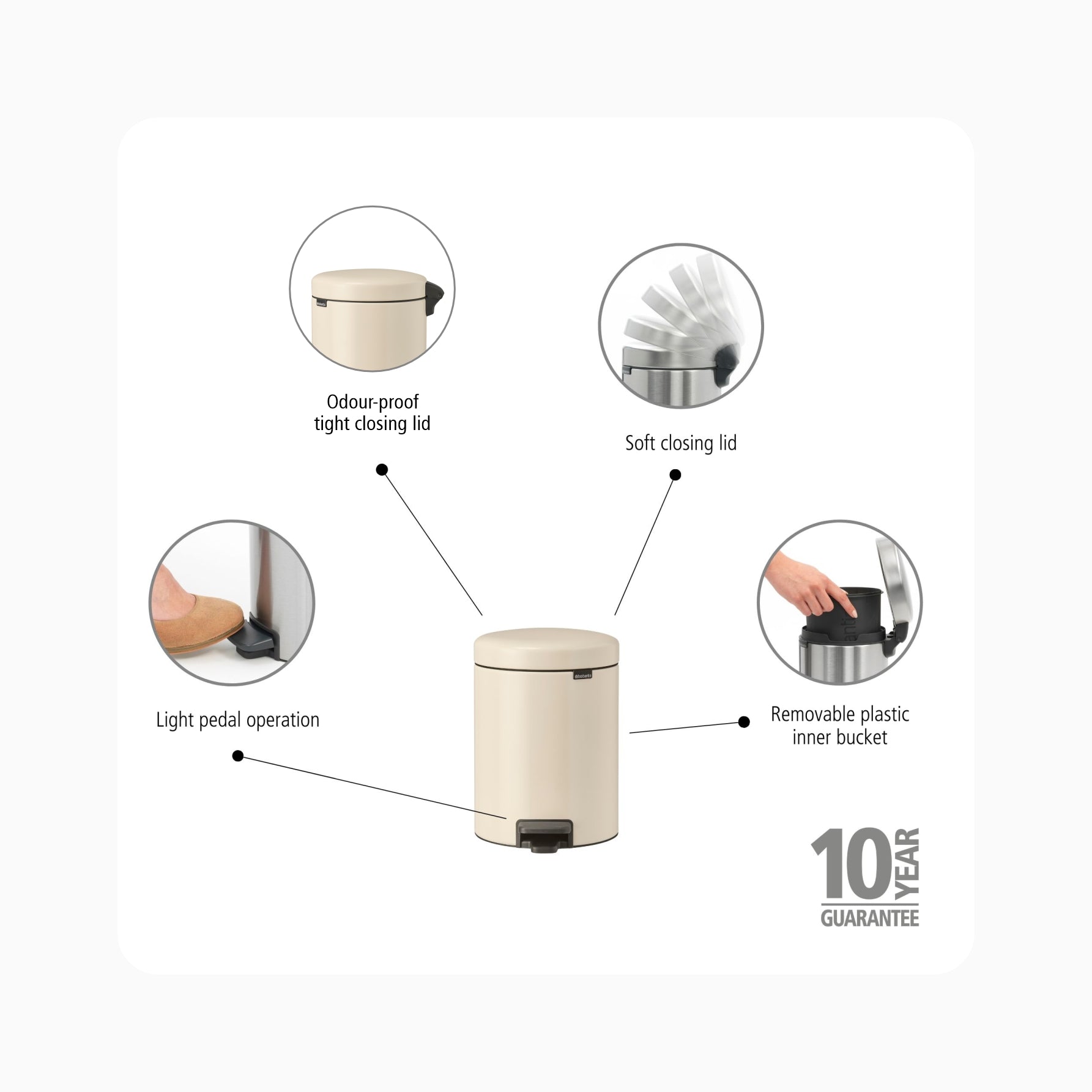 Odour-proof
tight closing lid

Soft closing lid

Light pedal operation

Removable plastic
inner bucket

brabantia

10 YEAR
GUARANTEE