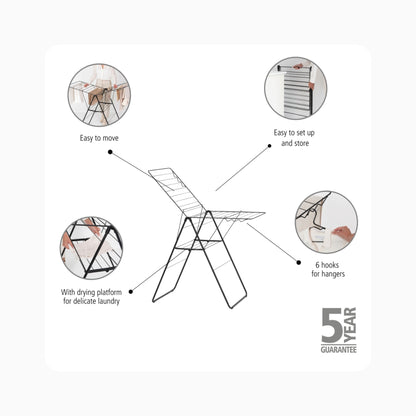 Easy to move

Easy to set up and store

With drying platform for delicate laundry

6 hooks for hangers

5 YEAR GUARANTEE