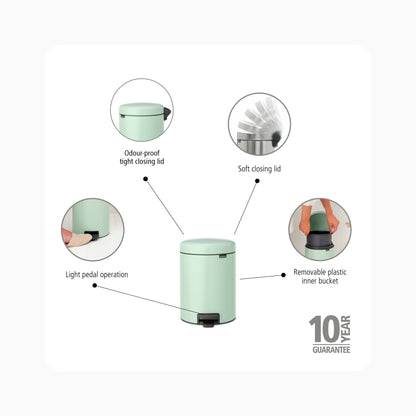 Odour-proof tight closing lid

Soft closing lid

Light pedal operation

Removable plastic inner bucket

10 YEAR GUARANTEE