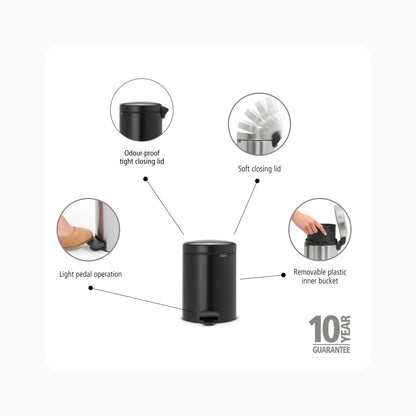 Odour-proof tight closing lid

Soft closing lid

Light pedal operation

Removable plastic inner bucket

10 YEAR GUARANTEE