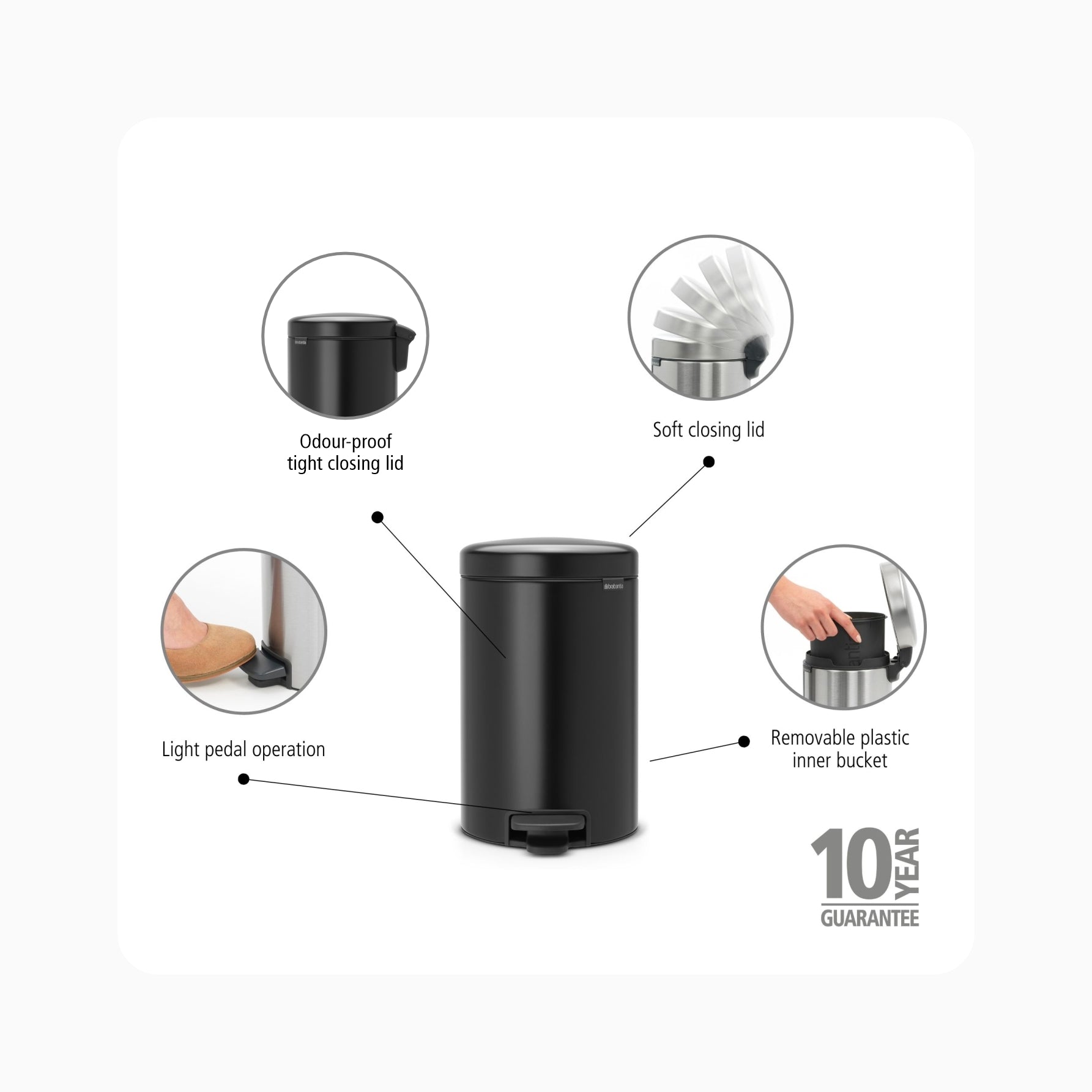 Odour-proof
tight closing lid

Soft closing lid

brabantia

Light pedal operation

Removable plastic
inner bucket

10 YEAR
GUARANTEE