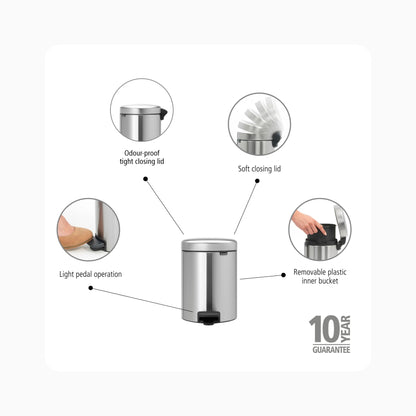 Odour-proof tight closing lid

Soft closing lid

Light pedal operation

Removable plastic inner bucket

10 YEAR GUARANTEE