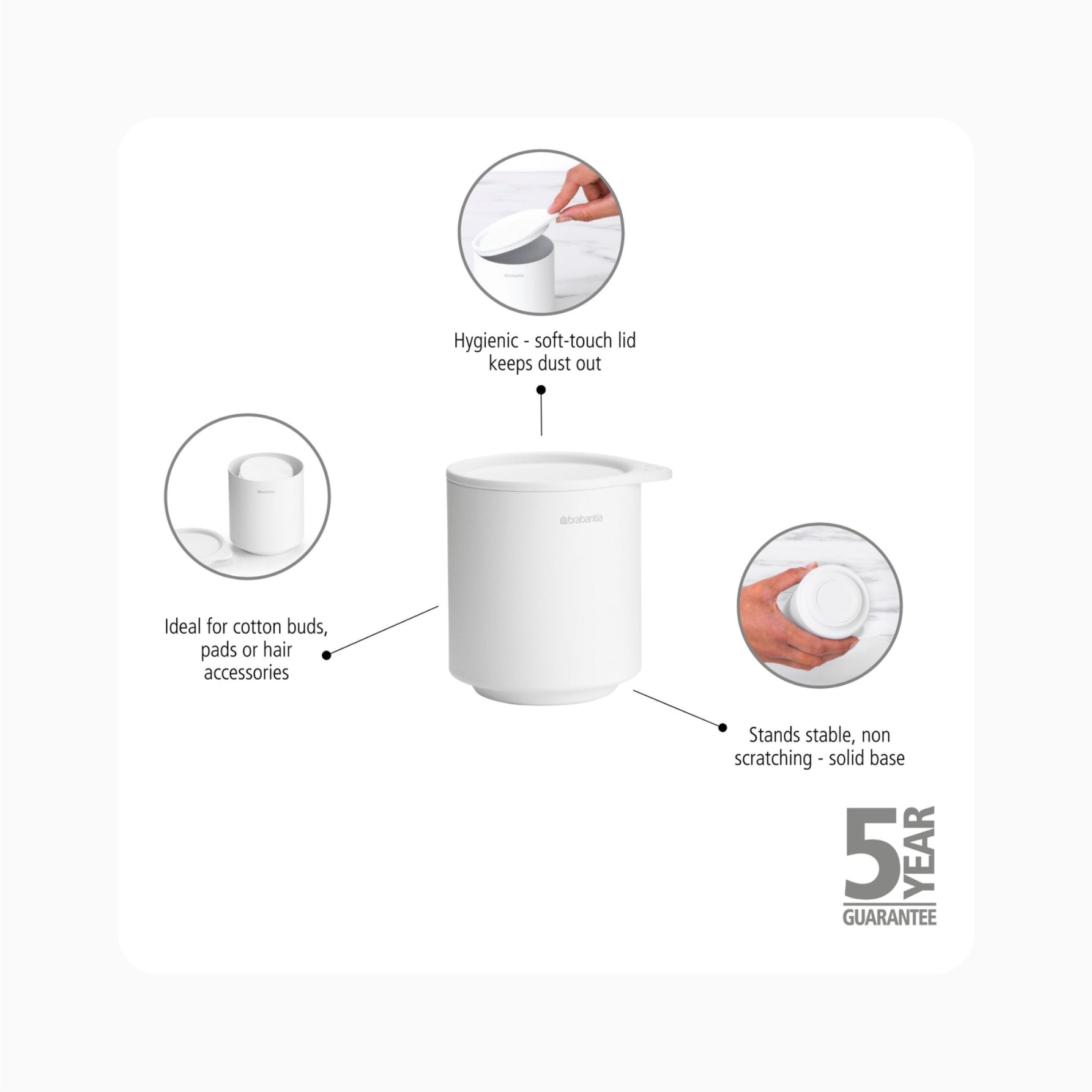 brabantia

Hygienic - soft-touch lid keeps dust out

brabantia

brabantia

Ideal for cotton buds, pads or hair accessories

Stands stable, non scratching - solid base

5 YEAR GUARANTEE